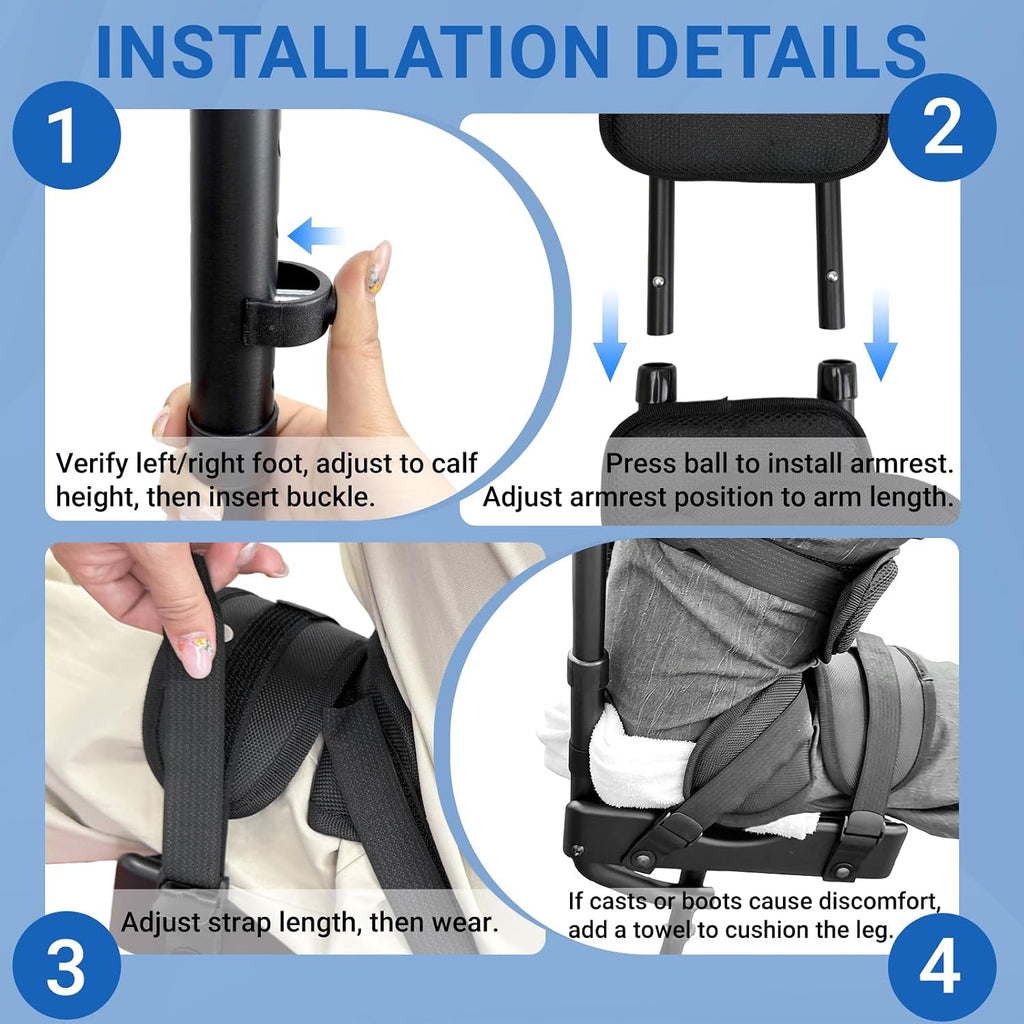 INSTALLATION DETAILS

1

Verify left/right foot, adjust to calf height, then insert buckle.

2

Press ball to install armrest. Adjust armrest position to arm length.

3

Adjust strap length, then wear.

4

If casts or boots cause discomfort, add a towel to cushion the leg.