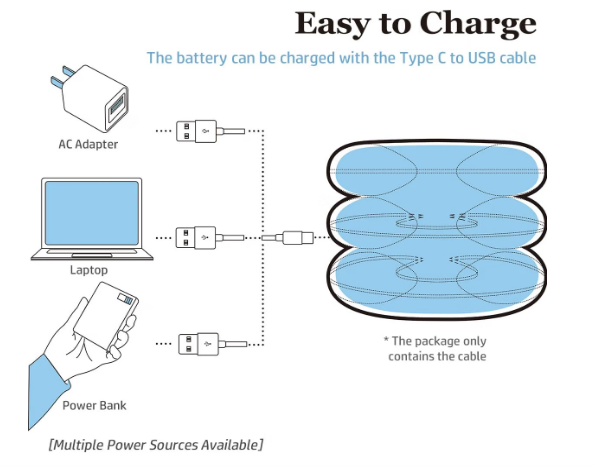 Easy to Charge

The battery can be charged with the Type C to USB cable

AC Adapter

Laptop

Power Bank

* The package only contains the cable

[Multiple Power Sources Available]