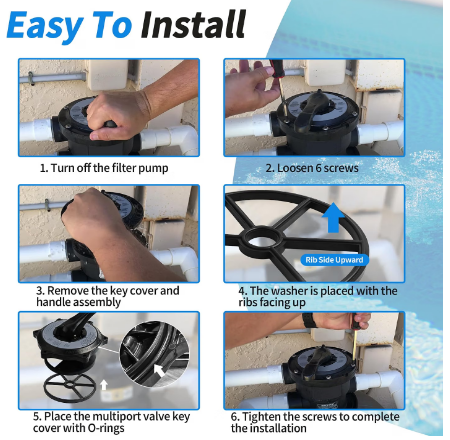 Easy To Install

1. Turn off the filter pump

2. Loosen 6 screws

3. Remove the key cover and handle assembly

Rib Side Upward

4. The washer is placed with the ribs facing up

5. Place the multiport valve key cover with O-rings

6. Tighten the screws to complete the installation