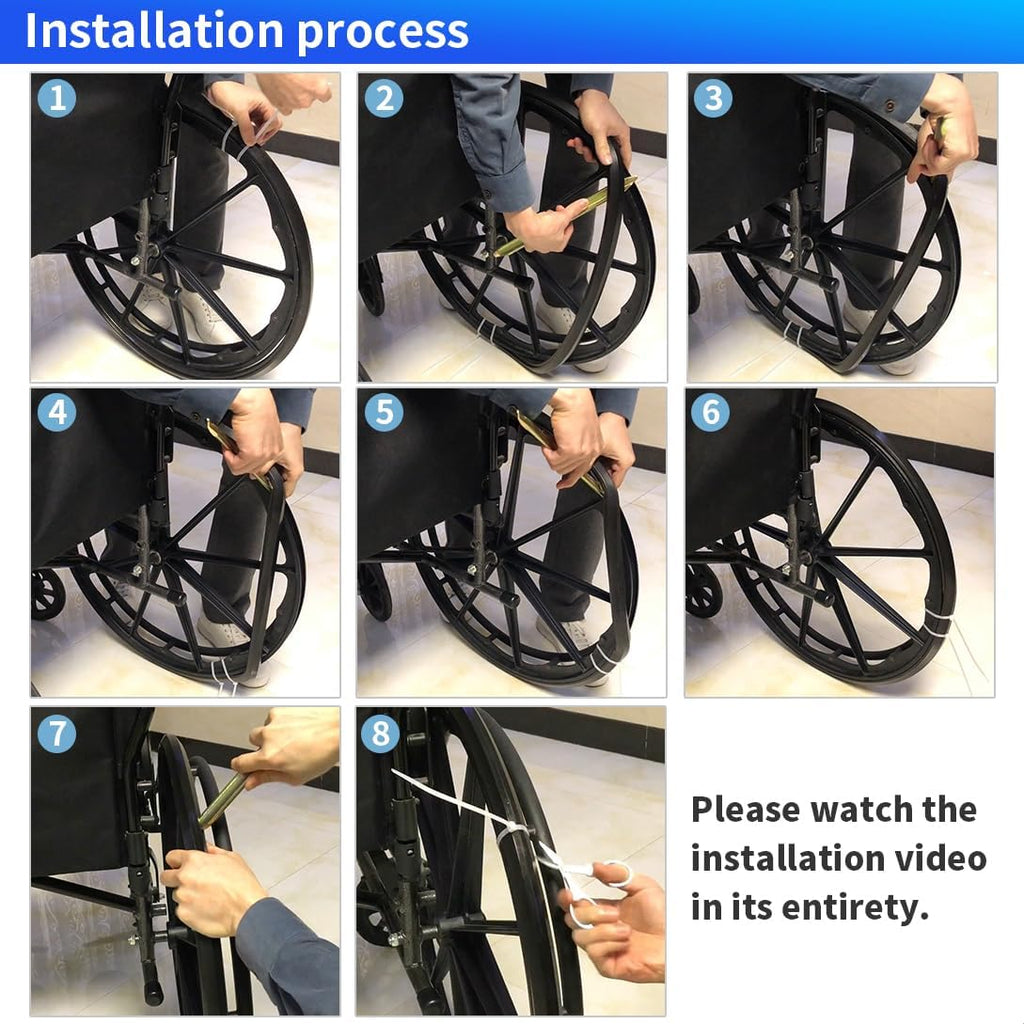 Installation process

1

2

3

4

5

6

7

8

Please watch the installation video in its entirety.