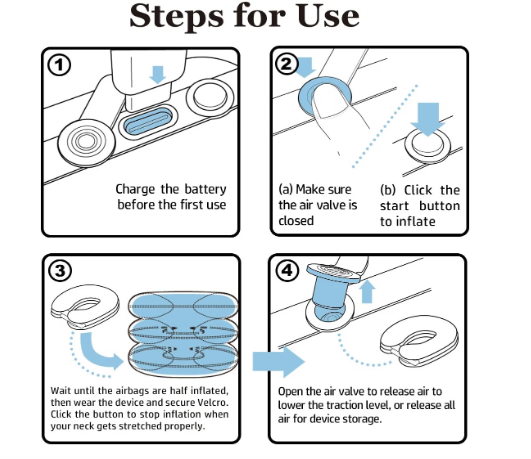 Steps for Use

1

Charge the battery before the first use

2

(a) Make sure the air valve is closed

(b) Click the start button to inflate

3

Wait until the airbags are half inflated, then wear the device and secure Velcro. Click the button to stop inflation when your neck gets stretched properly.

4

Open the air valve to release air to lower the traction level, or release all air for device storage.